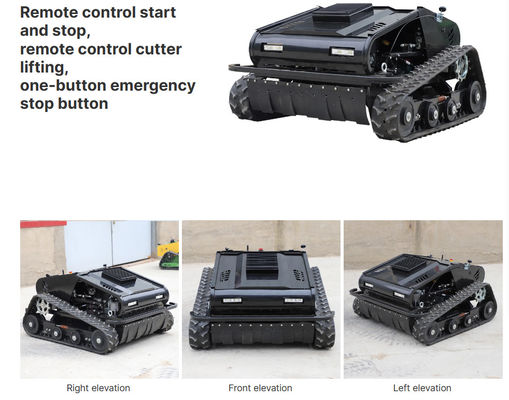 Remote control start and stop,
remote control cutter lifting,
one-button emergency stop button

Right elevation

Front elevation

Left elevation