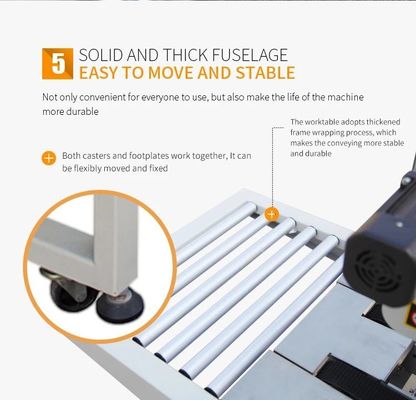 5 SOLID AND THICK FUSELAGE
EASY TO MOVE AND STABLE

Not only convenient for everyone to use, but also make the life of the machine more durable

The worktable adopts thickened frame wrapping process, which makes the conveying more stable and durable

Both casters and footplates work together, It can be flexibly moved and fixed